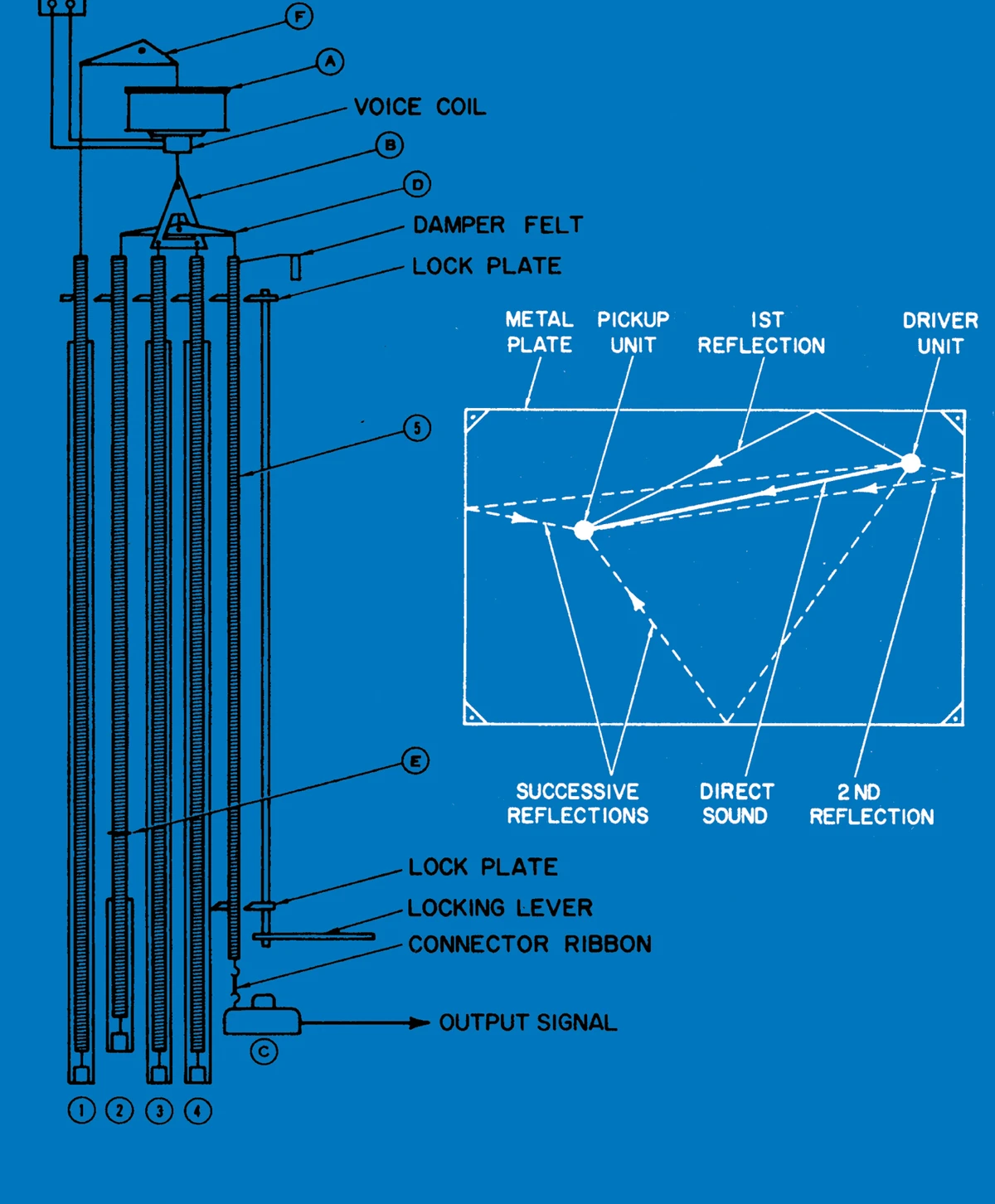 F

A

VOICE COIL

B

D

DAMPER FELT

LOCK PLATE

5

E

LOCK PLATE

LOCKING LEVER

CONNECTOR RIBBON

OUTPUT SIGNAL

C

1 2 3 4

METAL PLATE

PICKUP UNIT

1ST REFLECTION

DRIVER UNIT

SUCCESSIVE REFLECTIONS

DIRECT SOUND

2 ND REFLECTION